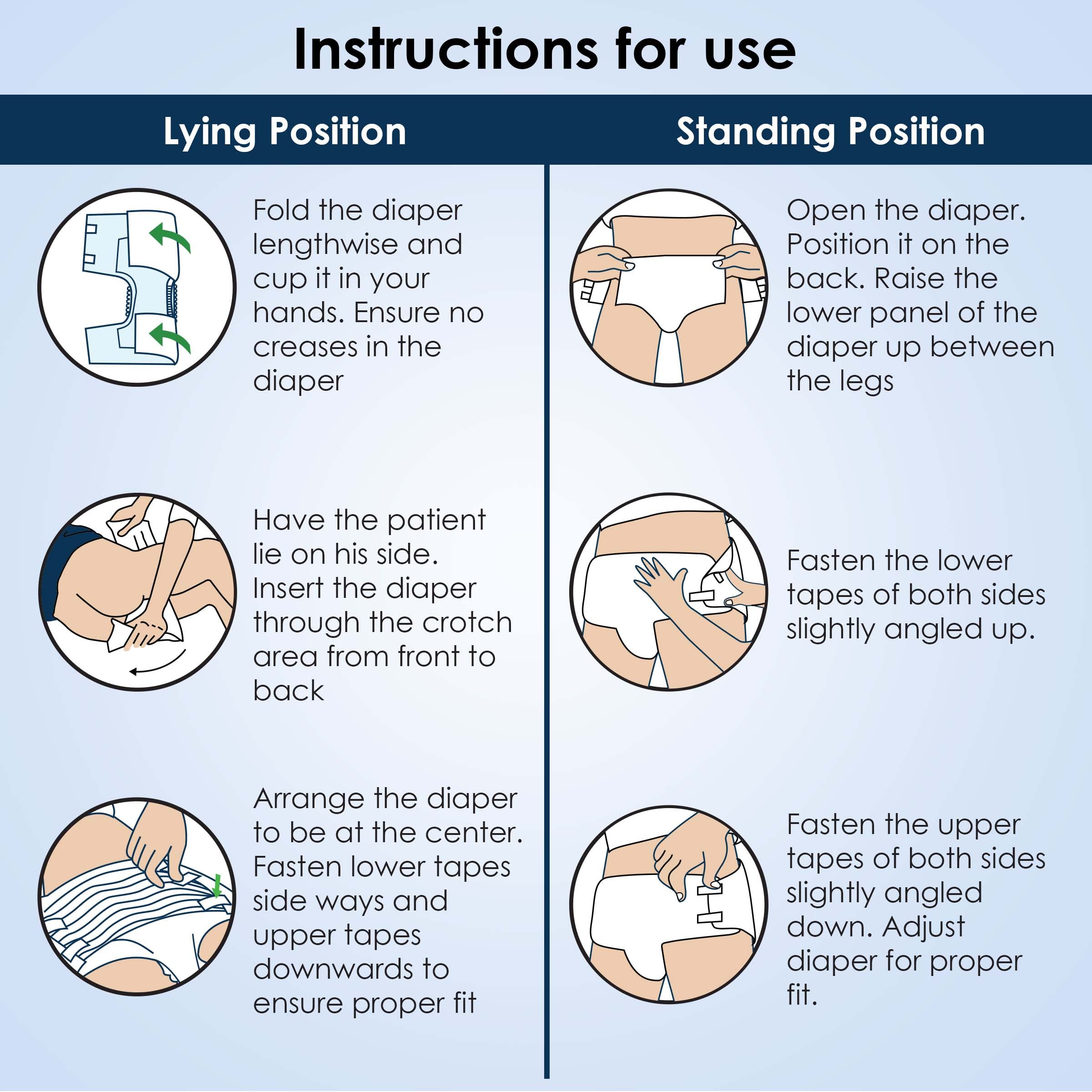 Instructions for use

Lying Position

Fold the diaper lengthwise and cup it in your hands. Ensure no creases in the diaper

Have the patient lie on his side. Insert the diaper through the crotch area from front to back

Arrange the diaper to be at the center. Fasten lower tapes side ways and upper tapes downwards to ensure proper fit

Standing Position

Open the diaper. Position it on the back. Raise the lower panel of the diaper up between the legs

Fasten the lower tapes of both sides slightly angled up.

Fasten the upper tapes of both sides slightly angled down. Adjust diaper for proper fit.