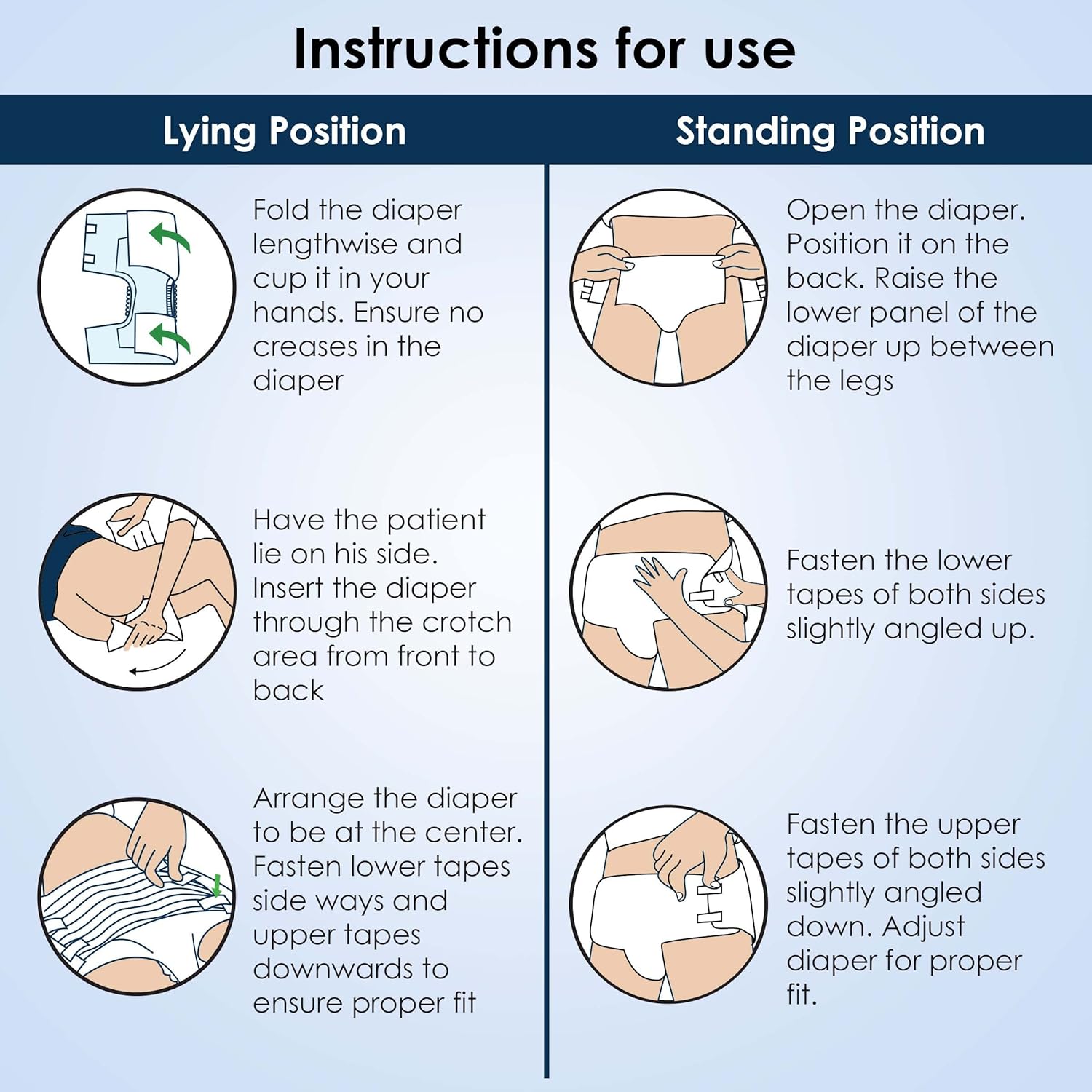 Instructions for use

Lying Position

Fold the diaper lengthwise and cup it in your hands. Ensure no creases in the diaper

Have the patient lie on his side. Insert the diaper through the crotch area from front to back

Arrange the diaper to be at the center. Fasten lower tapes side ways and upper tapes downwards to ensure proper fit

Standing Position

Open the diaper. Position it on the back. Raise the lower panel of the diaper up between the legs

Fasten the lower tapes of both sides slightly angled up.

Fasten the upper tapes of both sides slightly angled down. Adjust diaper for proper fit.