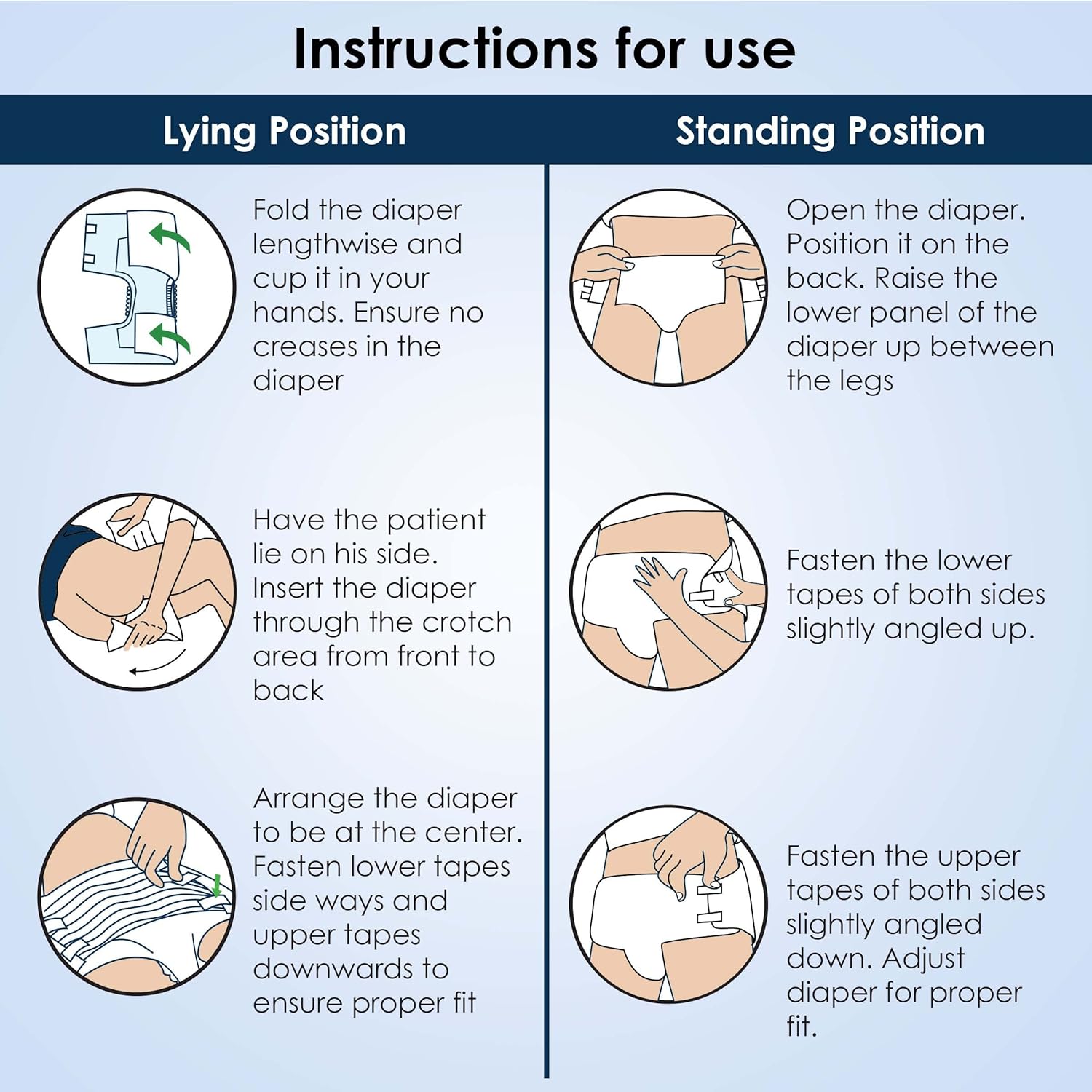 Instructions for use

Lying Position

Fold the diaper lengthwise and cup it in your hands. Ensure no creases in the diaper

Have the patient lie on his side. Insert the diaper through the crotch area from front to back

Arrange the diaper to be at the center. Fasten lower tapes side ways and upper tapes downwards to ensure proper fit

Standing Position

Open the diaper. Position it on the back. Raise the lower panel of the diaper up between the legs

Fasten the lower tapes of both sides slightly angled up.

Fasten the upper tapes of both sides slightly angled down. Adjust diaper for proper fit.